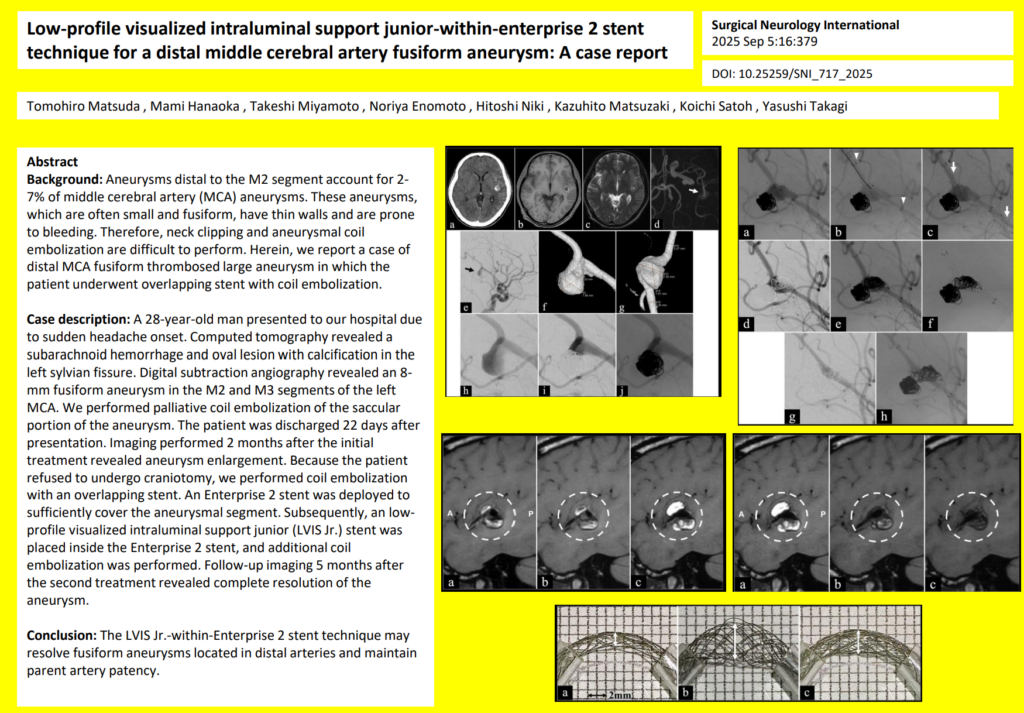 Low-profile visualized intraluminal support junior-within-enterprise 2 stent technique for a distal middle cerebral artery fusiform aneurysm: A case report

Surgical Neurology International
2025 Sep 5:16:379

DOI: 10.25259/SNI_717_2025

Tomohiro Matsuda , Mami Hanaoka , Takeshi Miyamoto , Noriya Enomoto , Hitoshi Niki , Kazuhito Matsuzaki , Koichi Satoh , Yasushi Takagi

Abstract
Background: Aneurysms distal to the M2 segment account for 2-7% of middle cerebral artery (MCA) aneurysms. These aneurysms, which are often small and fusiform, have thin walls and are prone to bleeding. Therefore, neck clipping and aneurysmal coil embolization are difficult to perform. Herein, we report a case of distal MCA fusiform thrombosed large aneurysm in which the patient underwent overlapping stent with coil embolization.

Case description: A 28-year-old man presented to our hospital due to sudden headache onset. Computed tomography revealed a subarachnoid hemorrhage and oval lesion with calcification in the left sylvian fissure. Digital subtraction angiography revealed an 8-mm fusiform aneurysm in the M2 and M3 segments of the left MCA. We performed palliative coil embolization of the saccular portion of the aneurysm. The patient was discharged 22 days after presentation. Imaging performed 2 months after the initial treatment revealed aneurysm enlargement. Because the patient refused to undergo craniotomy, we performed coil embolization with an overlapping stent. An Enterprise 2 stent was deployed to sufficiently cover the aneurysmal segment. Subsequently, an low-profile visualized intraluminal support junior (LVIS Jr.) stent was placed inside the Enterprise 2 stent, and additional coil embolization was performed. Follow-up imaging 5 months after the second treatment revealed complete resolution of the aneurysm.

Conclusion: The LVIS Jr.-within-Enterprise 2 stent technique may resolve fusiform aneurysms located in distal arteries and maintain parent artery patency.

a b c d
e f g
h i j

a b c
d e f
g h

A P
a b c

A P
a b c

a 2mm b c